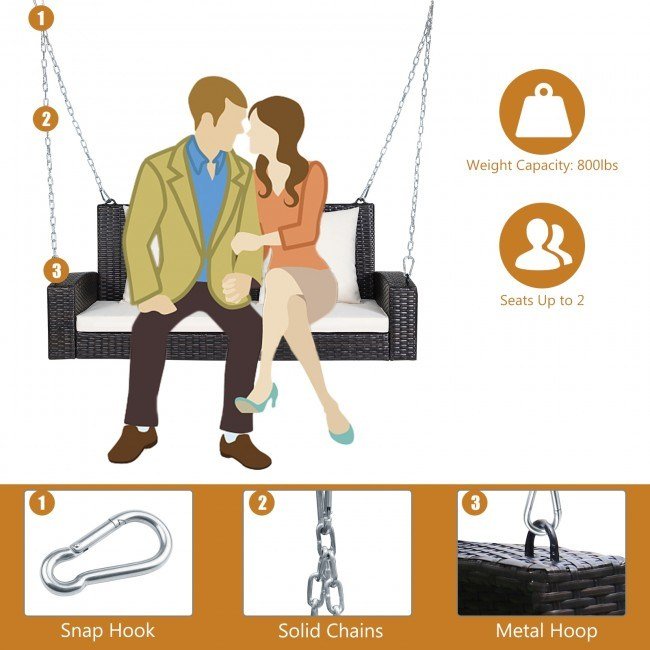 1

2

3

Weight Capacity: 800lbs

Seats Up to 2

1

Snap Hook

2

Solid Chains

3

Metal Hoop