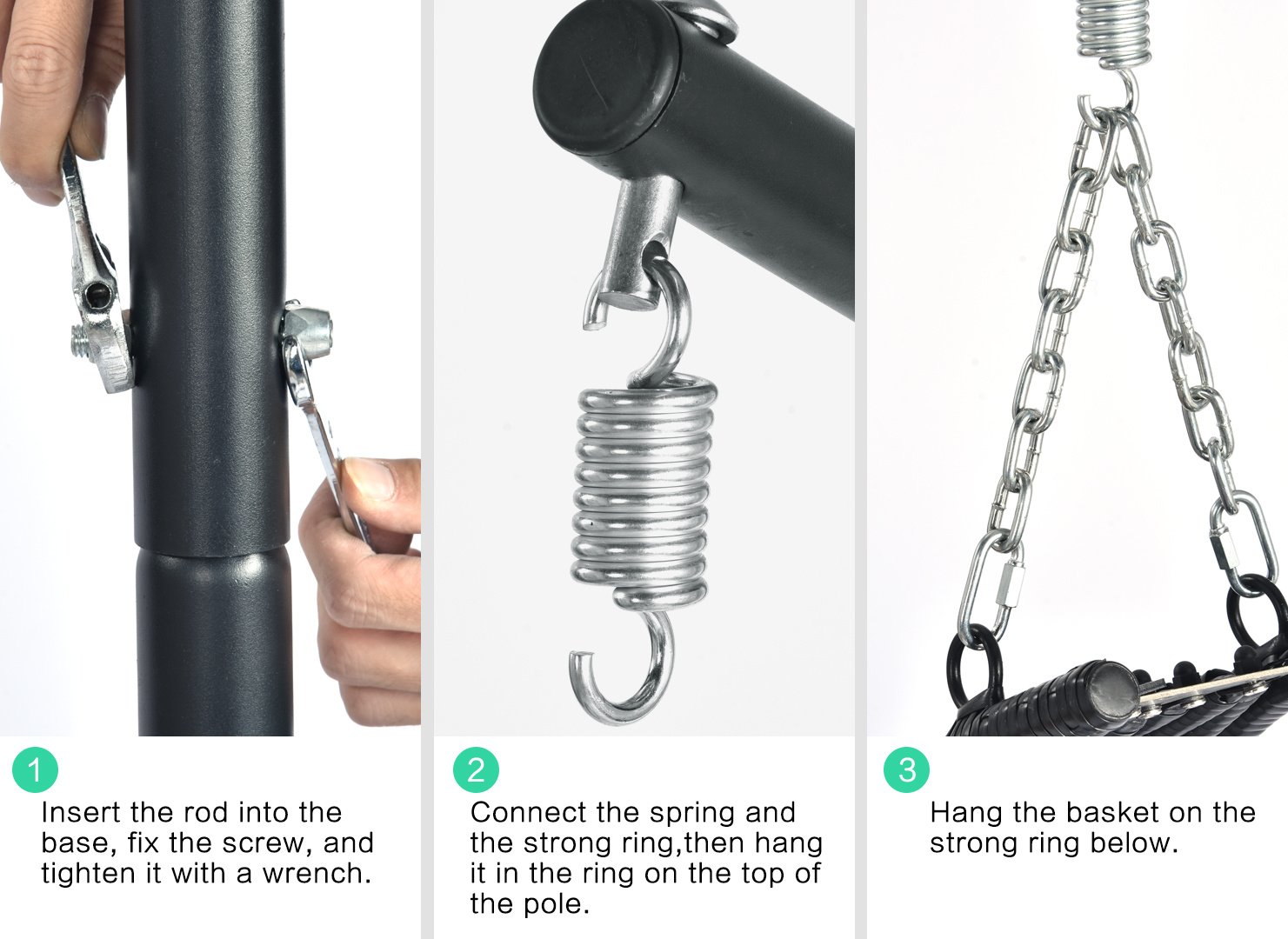 1
Insert the rod into the base, fix the screw, and tighten it with a wrench.

2
Connect the spring and the strong ring,then hang it in the ring on the top of the pole.

3
Hang the basket on the strong ring below.